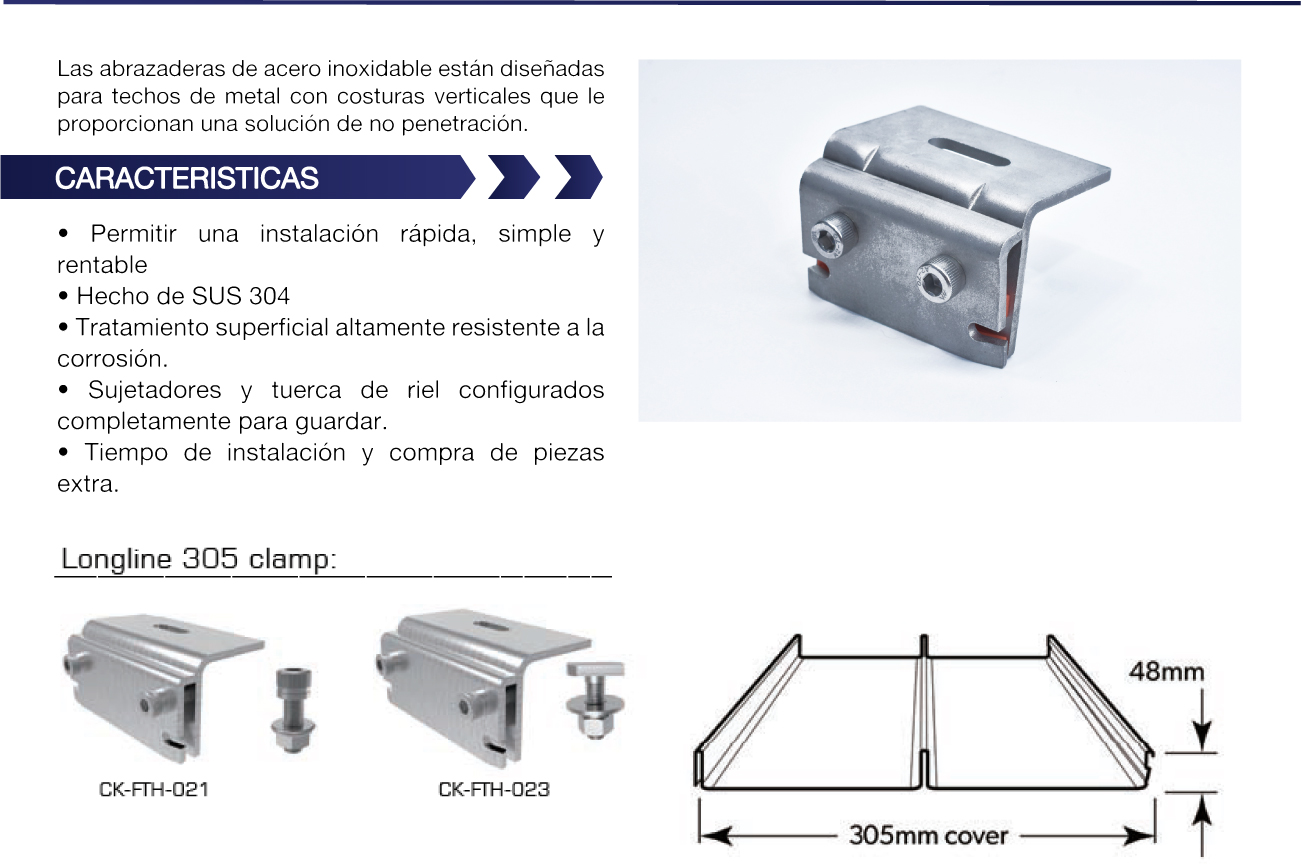 Las abrazaderas de acero inoxidable están diseñadas para techos de metal con costuras verticales que le proporcionan una solución de no penetración.

CARACTERISTICAS

• Permitir una instalación rápida, simple y rentable
• Hecho de SUS 304
• Tratamiento superficial altamente resistente a la corrosión.
• Sujetadores y tuerca de riel configurados completamente para guardar.
• Tiempo de instalación y compra de piezas extra.

Longline 305 clamp:

CK-FTH-021

CK-FTH-023

48mm

305mm cover