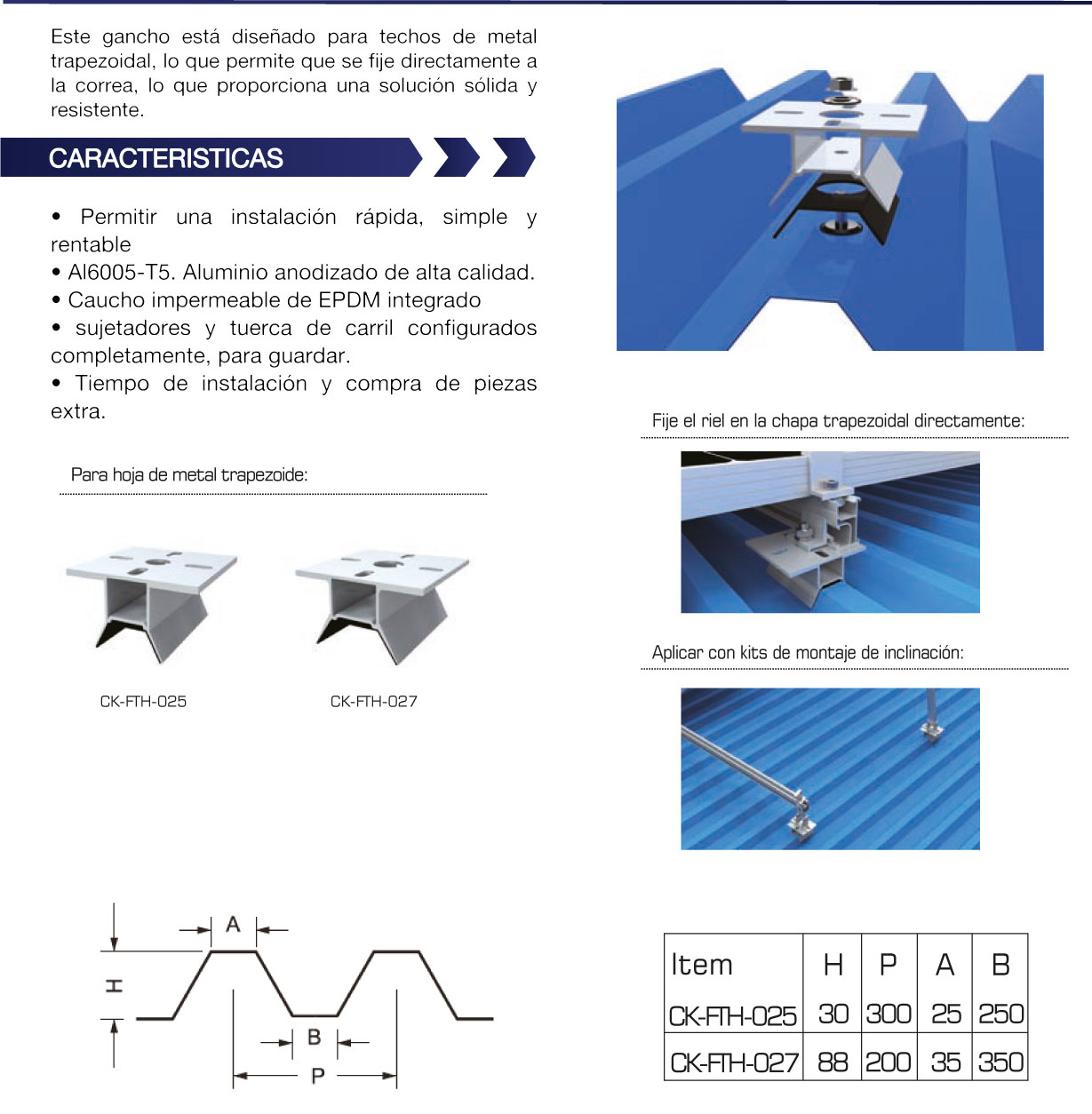 Este gancho está diseñado para techos de metal trapezoidal, lo que permite que se fije directamente a la correa, lo que proporciona una solución sólida y resistente.

CARACTERISTICAS

• Permitir una instalación rápida, simple y rentable
• Al6005-T5. Aluminio anodizado de alta calidad.
• Caucho impermeable de EPDM integrado
• sujetadores y tuerca de carril configurados completamente, para guardar.
• Tiempo de instalación y compra de piezas extra.

Para hoja de metal trapezoide:

CK-FTH-025

CK-FTH-027

A

H

B

P

Fije el riel en la chapa trapezoidal directamente:

Aplicar con kits de montaje de inclinación:

| Item | H | P | A | B |
|---|---|---|---|---|
| CK-FTH-025 | 30 | 300 | 25 | 250 |
| CK-FTH-027 | 88 | 200 | 35 | 350 |